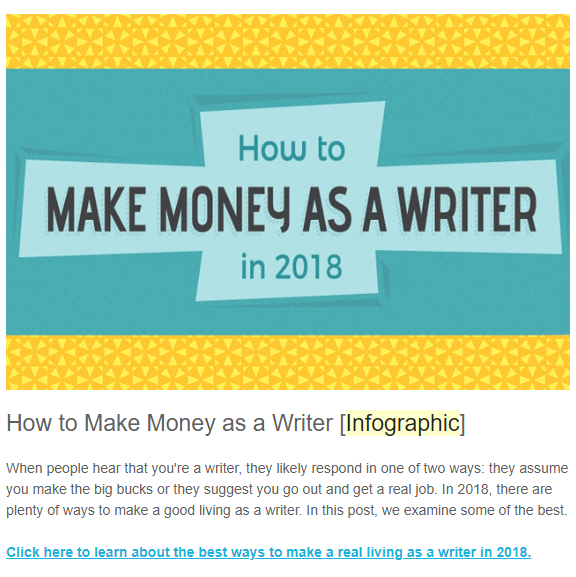 How to
MAKE MONEY AS A WRITER
in 2018

How to Make Money as a Writer [Infographic]

When people hear that you're a writer, they likely respond in one of two ways: they assume you make the big bucks or they suggest you go out and get a real job. In 2018, there are plenty of ways to make a good living as a writer. In this post, we examine some of the best.

Click here to learn about the best ways to make a real living as a writer in 2018.