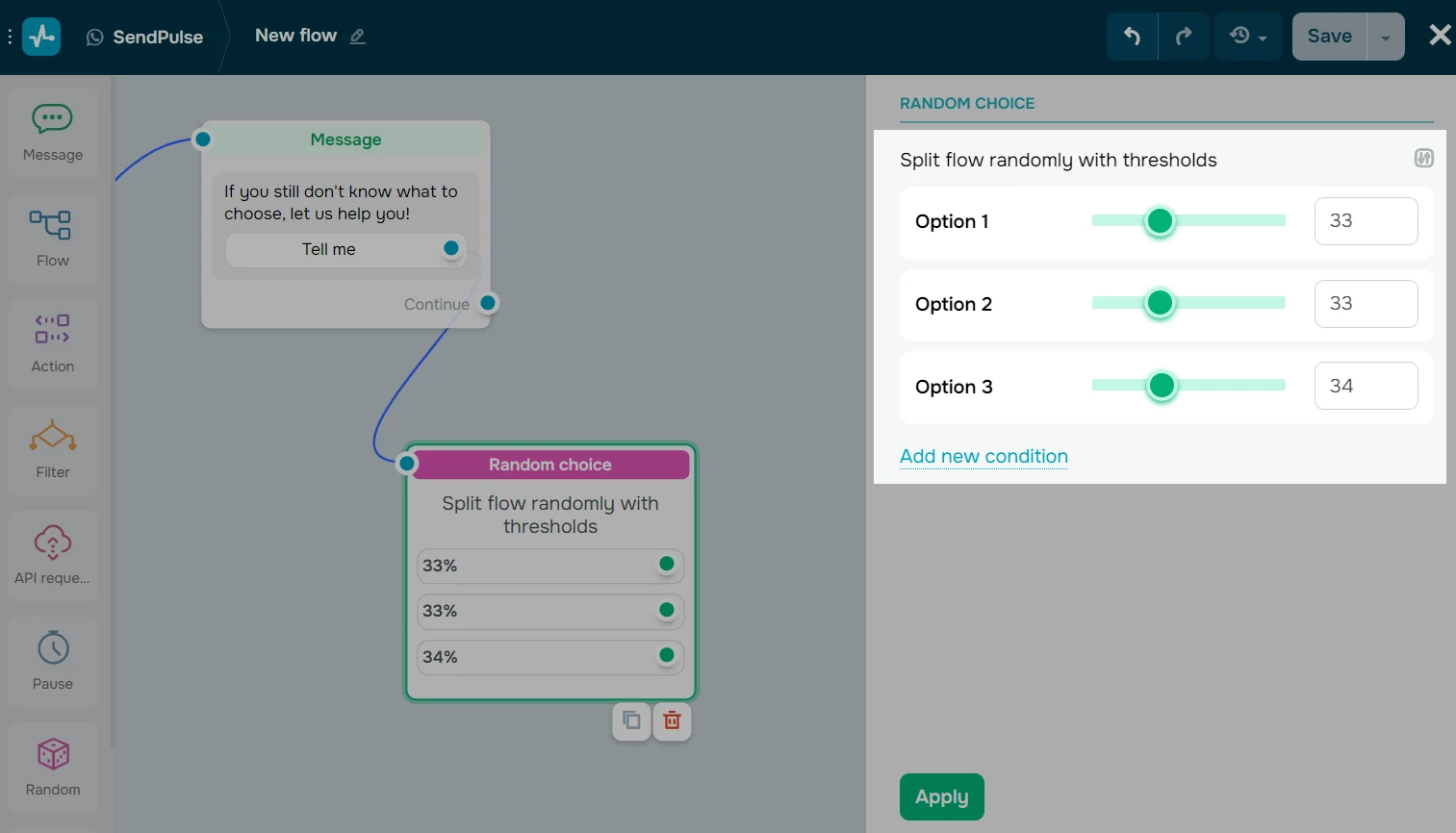 SendPulse
New flow
Save

Message
Flow
Action
Filter
API reque...
Pause
Random

Message
If you still don't know what to choose, let us help you!
Tell me
Continue

Random choice
Split flow randomly with thresholds
33%
33%
34%

RANDOM CHOICE
Split flow randomly with thresholds
Option 1
33
Option 2
33
Option 3
34
Add new condition

Apply