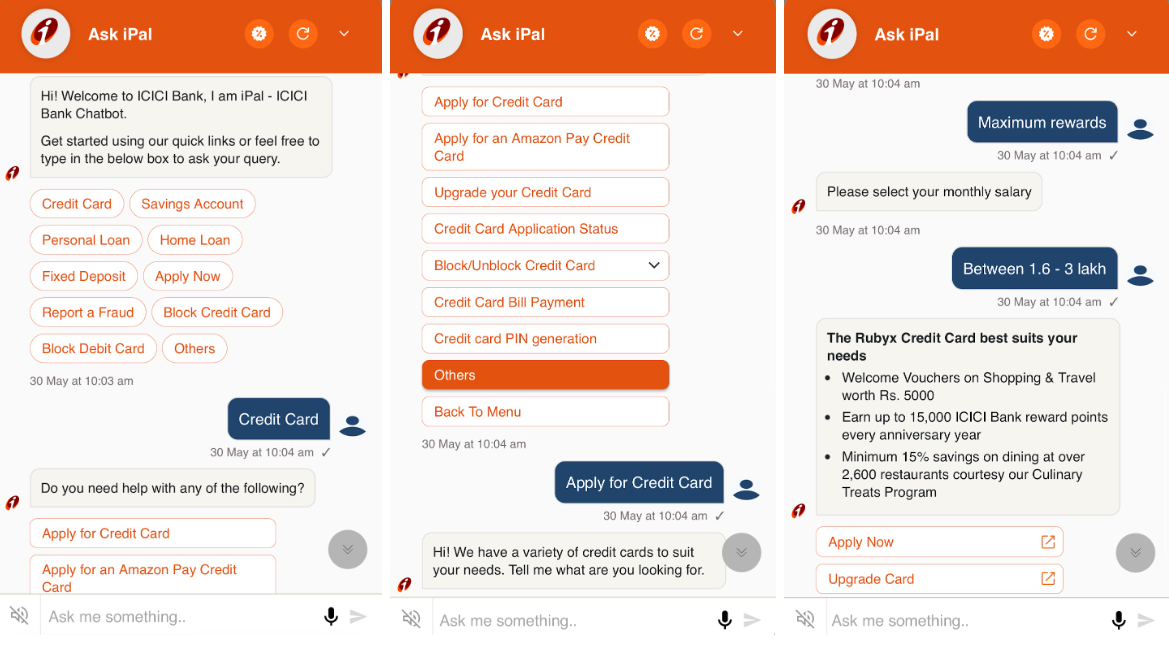 Ask iPal

Hi! Welcome to ICICI Bank, I am iPal - ICICI Bank Chatbot.

Get started using our quick links or feel free to type in the below box to ask your query.

Credit Card
Savings Account
Personal Loan
Home Loan
Fixed Deposit
Apply Now
Report a Fraud
Block Credit Card
Block Debit Card
Others

30 May at 10:03 am

Credit Card

30 May at 10:04 am ✓

Do you need help with any of the following?

Apply for Credit Card
Apply for an Amazon Pay Credit Card

Ask me something..

Ask iPal

Apply for Credit Card
Apply for an Amazon Pay Credit Card
Upgrade your Credit Card
Credit Card Application Status
Block/Unblock Credit Card
Credit Card Bill Payment
Credit card PIN generation
Others
Back To Menu

30 May at 10:04 am

Apply for Credit Card

30 May at 10:04 am ✓

Hi! We have a variety of credit cards to suit your needs. Tell me what are you looking for.

Ask me something..

Ask iPal

30 May at 10:04 am

Maximum rewards

30 May at 10:04 am ✓

Please select your monthly salary

30 May at 10:04 am

Between 1.6 - 3 lakh

30 May at 10:04 am ✓

The Rubyx Credit Card best suits your needs
• Welcome Vouchers on Shopping & Travel worth Rs. 5000
• Earn up to 15,000 ICICI Bank reward points every anniversary year
• Minimum 15% savings on dining at over 2,600 restaurants courtesy our Culinary Treats Program

Apply Now
Upgrade Card

Ask me something..